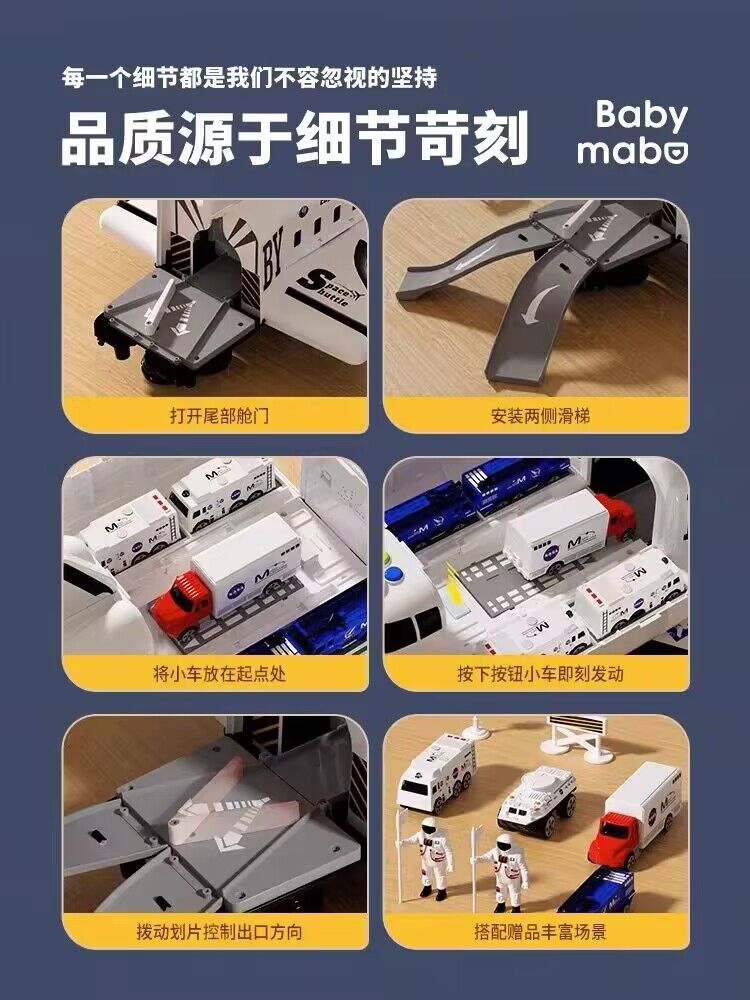 每一个细节都是我们不容忽视的坚持

品质源于细节苛刻

Baby mabo

BY

Space shuttle

打开尾部舱门

安装两侧滑梯

将小车放在起点处

按下按钮小车即刻发动

拨动划片控制出口方向

搭配赠品丰富场景